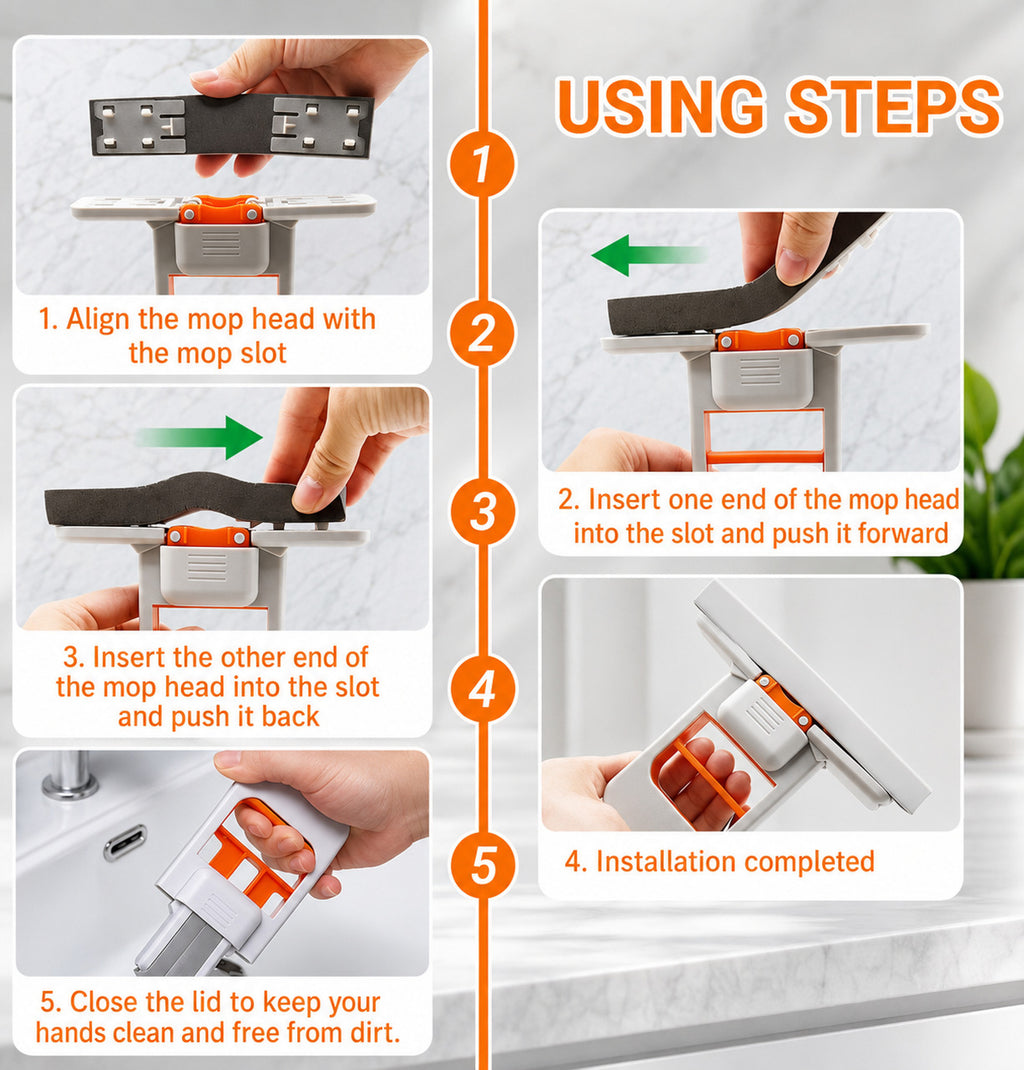 USING STEPS

1

2

3

4

5

1. Align the mop head with the mop slot

2. Insert one end of the mop head into the slot and push it forward

3. Insert the other end of the mop head into the slot and push it back

4. Installation completed

5. Close the lid to keep your hands clean and free from dirt.